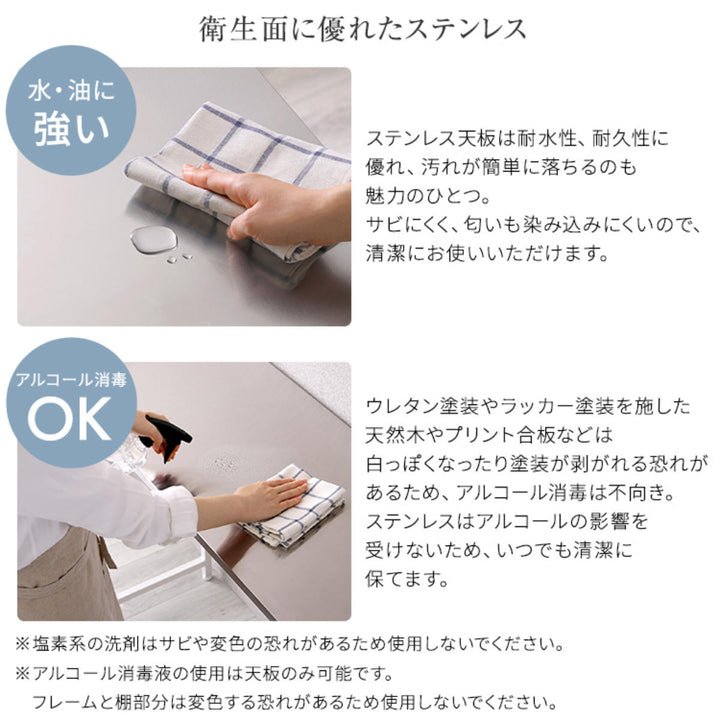 衛生面に優れたステンレス

水・油に
強い

ステンレス天板は耐水性、耐久性に優れ、汚れが簡単に落ちるのも魅力のひとつ。
サビにくく、匂いも染み込みにくいので、清潔にお使いいただけます。

アルコール消毒
OK

ウレタン塗装やラッカー塗装を施した天然木やプリント合板などは白っぽくなったり塗装が剥がれる恐れがあるため、アルコール消毒は不向き。
ステンレスはアルコールの影響を受けないため、いつでも清潔に保てます。

※塩素系の洗剤はサビや変色の恐れがあるため使用しないでください。
※アルコール消毒液の使用は天板のみ可能です。
フレームと棚部分は変色する恐れがあるため使用しないでください。