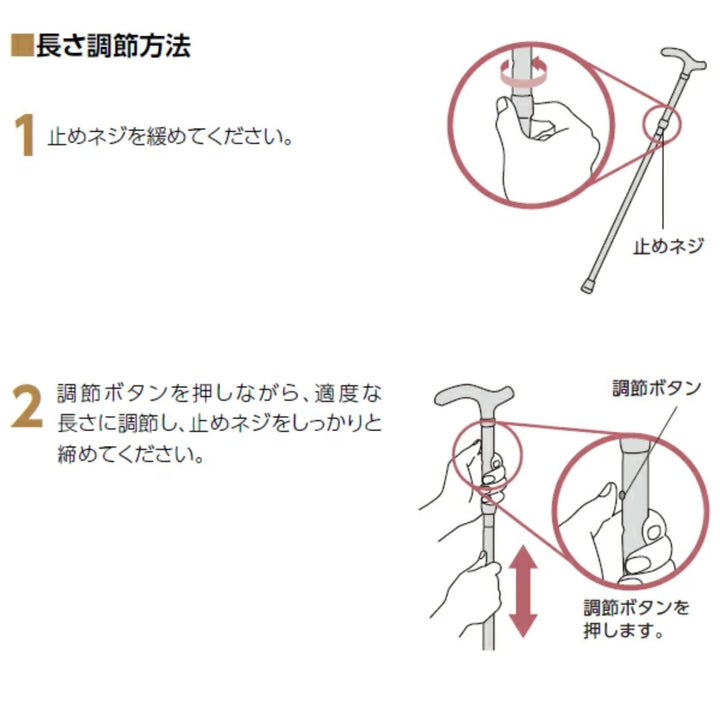 ■長さ調節方法

1 止めネジを緩めてください。

止めネジ

2 調節ボタンを押しながら、適度な長さに調節し、止めネジをしっかりと締めてください。

調節ボタン

調節ボタンを押します。