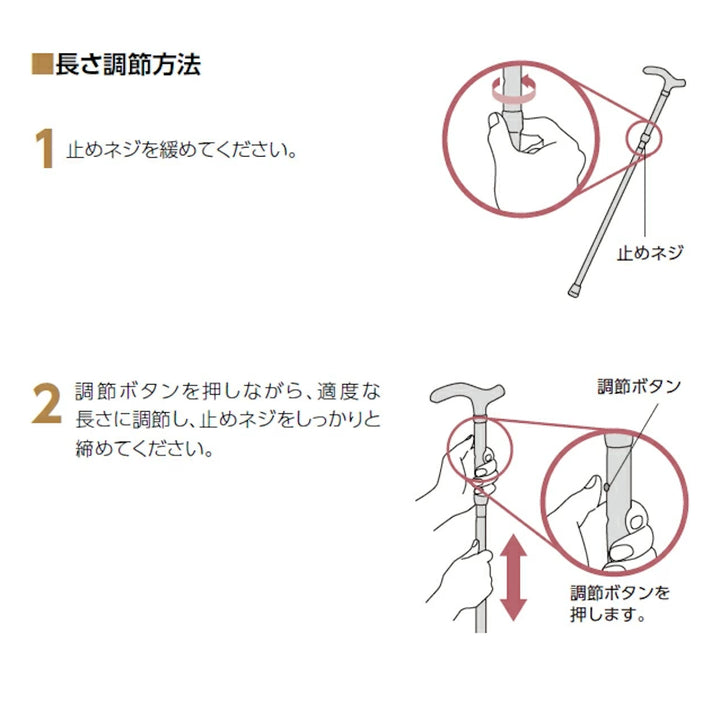 ■長さ調節方法

1 止めネジを緩めてください。

止めネジ

2 調節ボタンを押しながら、適度な長さに調節し、止めネジをしっかりと締めてください。

調節ボタン

調節ボタンを押します。