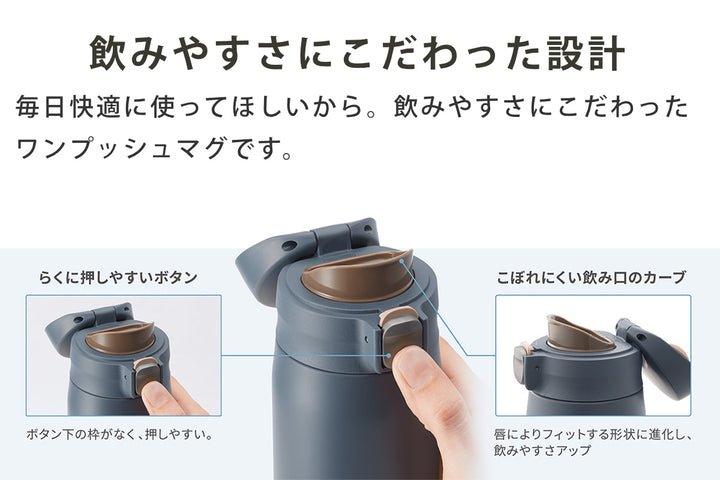 飲みやすさにこだわった設計

毎日快適に使ってほしいから。飲みやすさにこだわったワンプッシュマグです。

らくに押しやすいボタン

ボタン下の枠がなく、押しやすい。

こぼれにくい飲み口のカーブ

唇によりフィットする形状に進化し、飲みやすさアップ