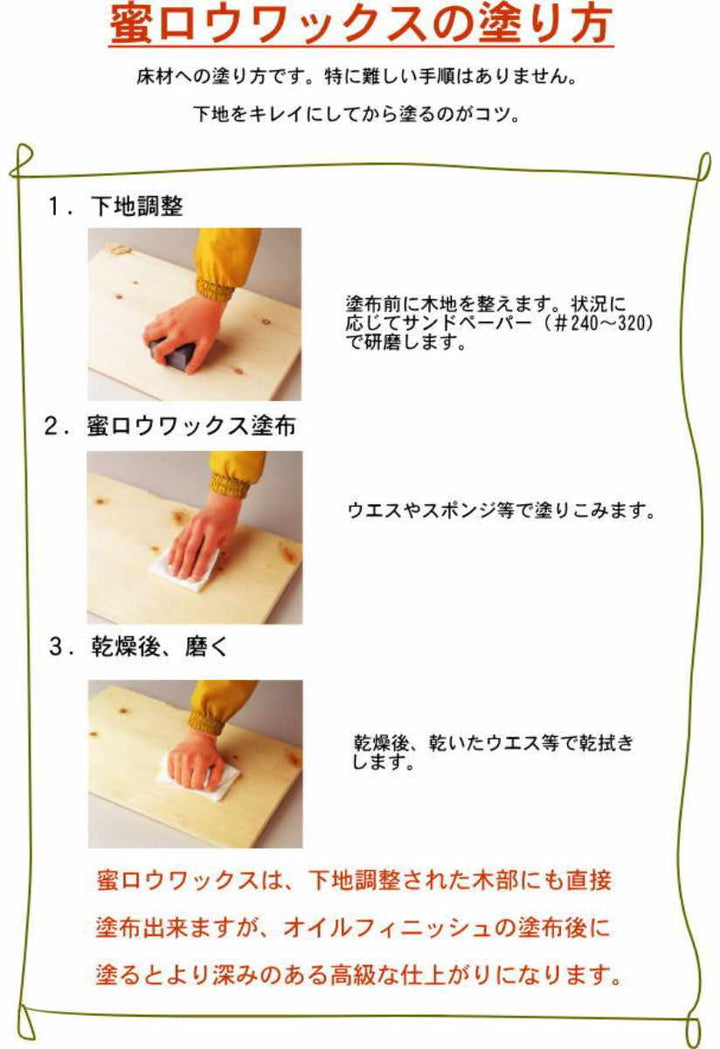 蜜ロウワックスの塗り方

床材への塗り方です。特に難しい手順はありません。

下地をキレイにしてから塗るのがコツ。

1．下地調整

塗布前に木地を整えます。状況に応じてサンドペーパー（＃240～320）で研磨します。

2．蜜ロウワックス塗布

ウエスやスポンジ等で塗りこみます。

3．乾燥後、磨く

乾燥後、乾いたウエス等で乾拭きします。

蜜ロウワックスは、下地調整された木部にも直接塗布出来ますが、オイルフィニッシュの塗布後に塗るとより深みのある高級な仕上がりになります。