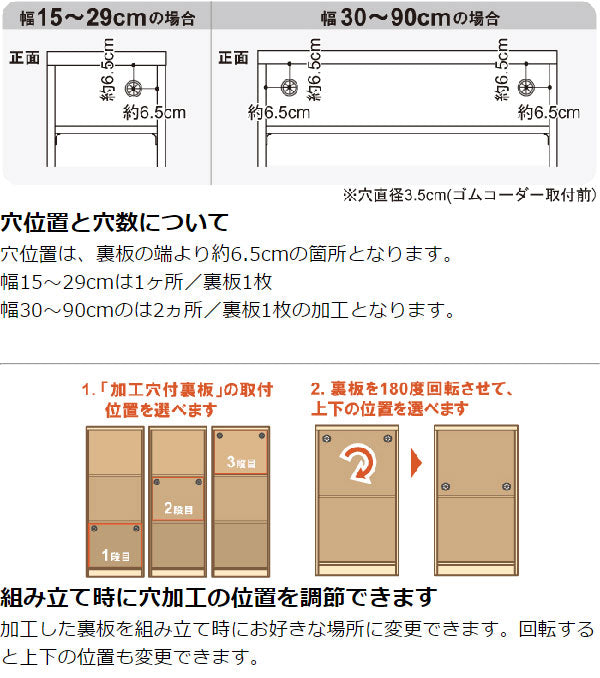 幅15〜29cmの場合

正面

約6.5cm

約6.5cm

幅30〜90cmの場合

正面

約6.5cm

約6.5cm

約6.5cm

約6.5cm

※穴直径3.5cm(ゴムコーダー取付前)

穴位置と穴数について

穴位置は、裏板の端より約6.5cmの箇所となります。
幅15〜29cmは1ヶ所／裏板1枚
幅30〜90cmのは2ヵ所／裏板1枚の加工となります。

1.「加工穴付裏板」の取付位置を選べます

1段目

2段目

3段目

2. 裏板を180度回転させて、上下の位置を選べます

組み立て時に穴加工の位置を調節できます

加工した裏板を組み立て時にお好きな場所に変更できます。回転すると上下の位置も変更できます。