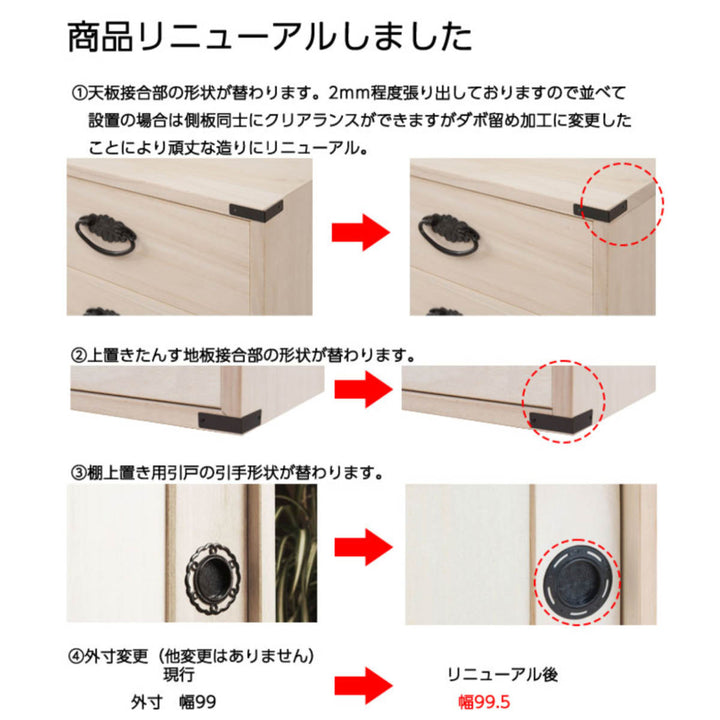 商品リニューアルしました

①天板接合部の形状が替わります。2mm程度張り出しておりますので並べて設置の場合は側板同士にクリアランスができますがダボ留め加工に変更したことにより頑丈な造りにリニューアル。

②上置きたんす地板接合部の形状が替わります。

③棚上置き用引戸の引手形状が替わります。

④外寸変更（他変更はありません）

現行

外寸　幅99

リニューアル後

幅99.5