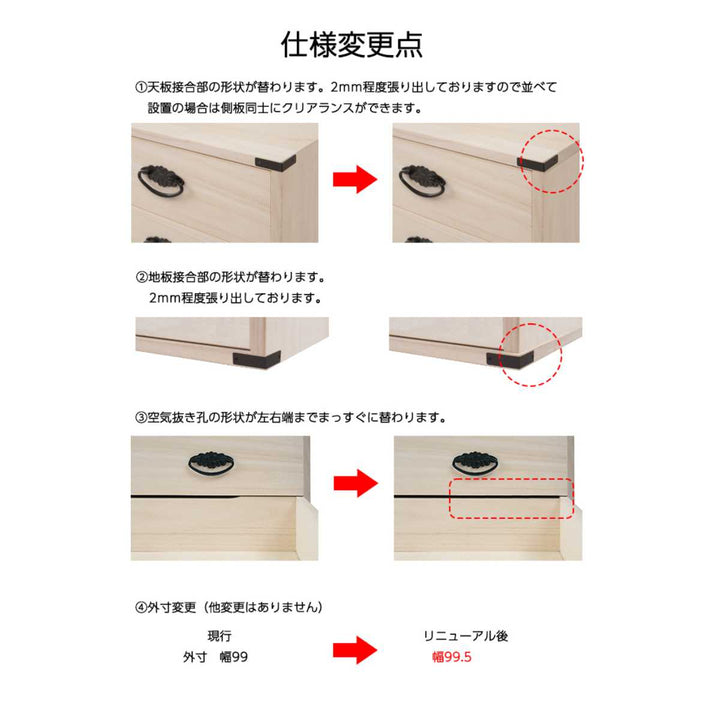 仕様変更点

①天板接合部の形状が替わります。2mm程度張り出しておりますので並べて設置の場合は側板同士にクリアランスができます。

②地板接合部の形状が替わります。
2mm程度張り出しております。

③空気抜き孔の形状が左右端までまっすぐに替わります。

④外寸変更（他変更はありません）

現行
外寸　幅99

リニューアル後
幅99.5