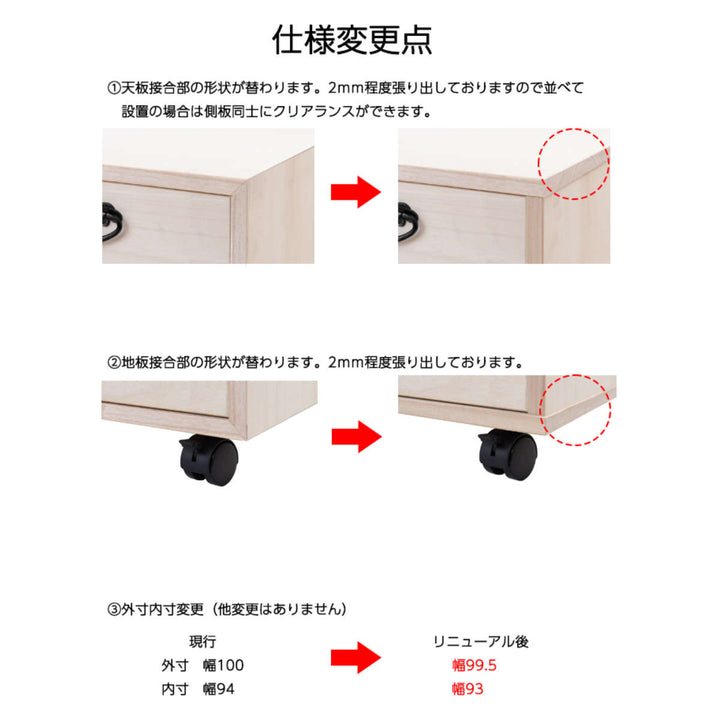 仕様変更点

①天板接合部の形状が替わります。2mm程度張り出しておりますので並べて設置の場合は側板同士にクリアランスができます。

②地板接合部の形状が替わります。2mm程度張り出しております。

③外寸内寸変更（他変更はありません）

現行
外寸　幅100
内寸　幅94

リニューアル後
幅99.5
幅93