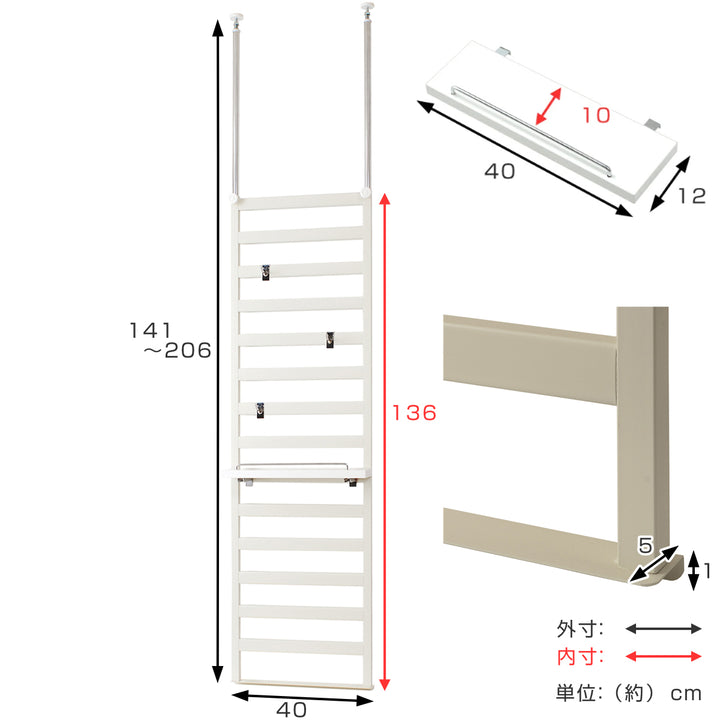 141
～206

136

40

10

40

12

5

1

外寸:
内寸:
単位:（約） cm