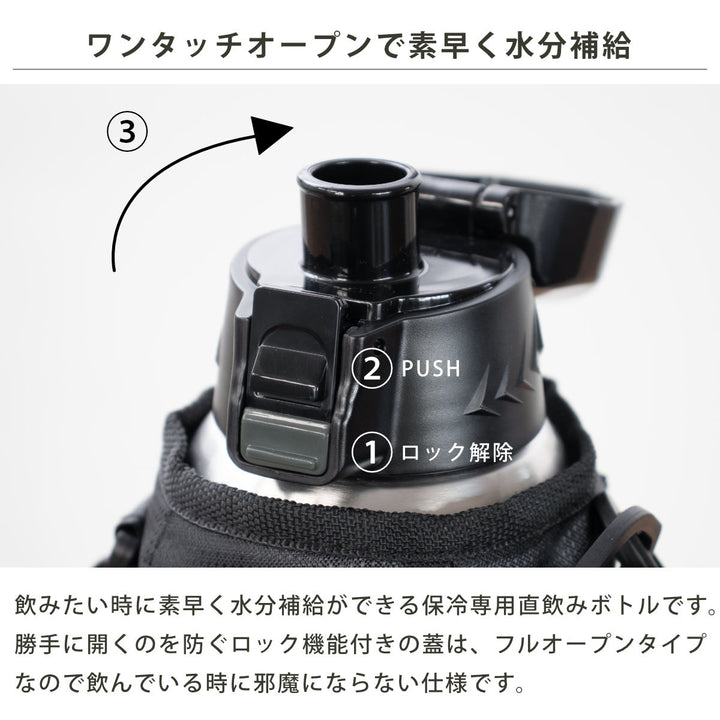 ワンタッチオープンで素早く水分補給

③

② PUSH

① ロック解除

飲みたい時に素早く水分補給ができる保冷専用直飲みボトルです。勝手に開くのを防ぐロック機能付きの蓋は、フルオープンタイプなので飲んでいる時に邪魔にならない仕様です。