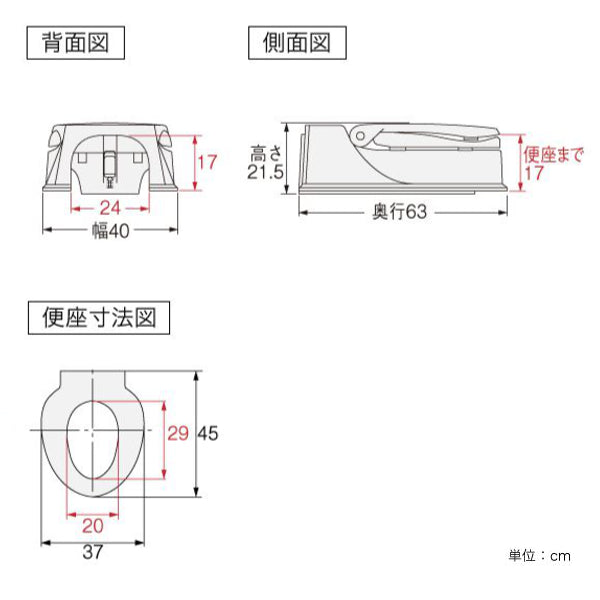 背面図

17

24

幅40

側面図

高さ 21.5

便座まで 17

奥行63

便座寸法図

29

45

20

37

単位：cm