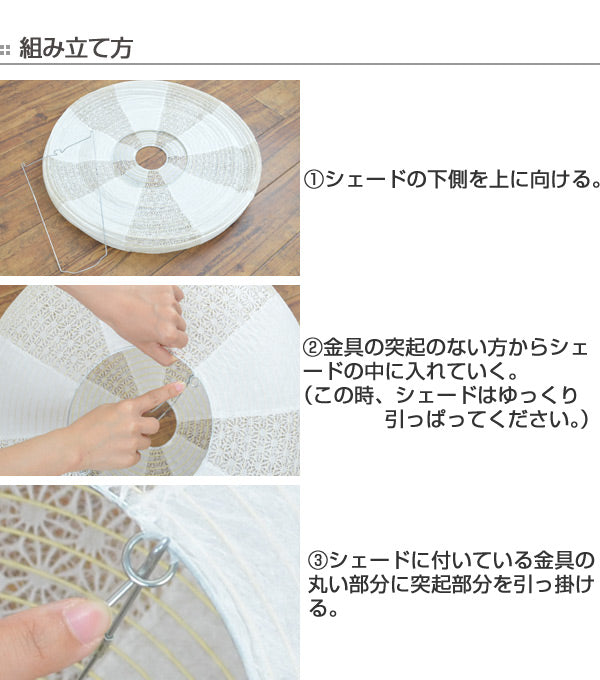 組み立て方

①シェードの下側を上に向ける。

②金具の突起のない方からシェードの中に入れていく。
(この時、シェードはゆっくり引っぱってください。)

③シェードに付いている金具の丸い部分に突起部分を引っ掛ける。