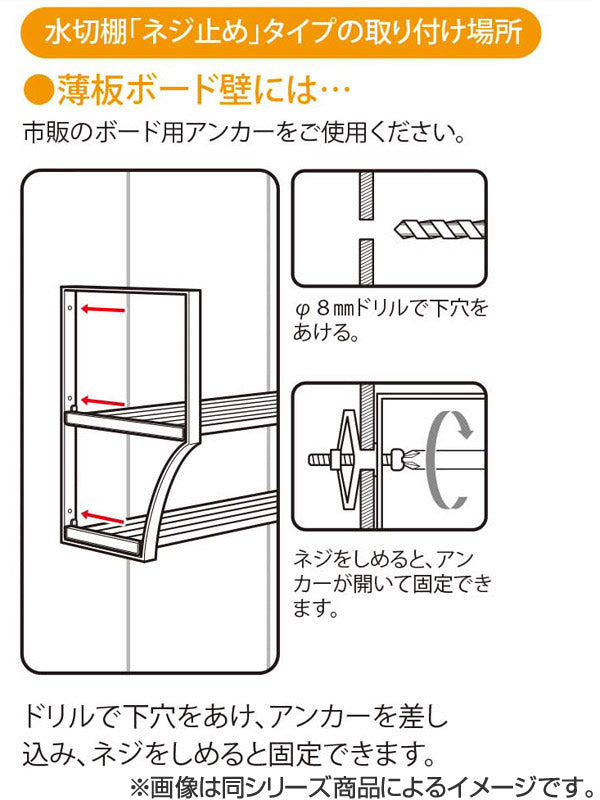 水切棚「ネジ止め」タイプの取り付け場所

●薄板ボード壁には…

市販のボード用アンカーをご使用ください。

φ８㎜ドリルで下穴をあける。

ネジをしめると、アンカーが開いて固定できます。

ドリルで下穴をあけ、アンカーを差し込み、ネジをしめると固定できます。

※画像は同シリーズ商品によるイメージです。