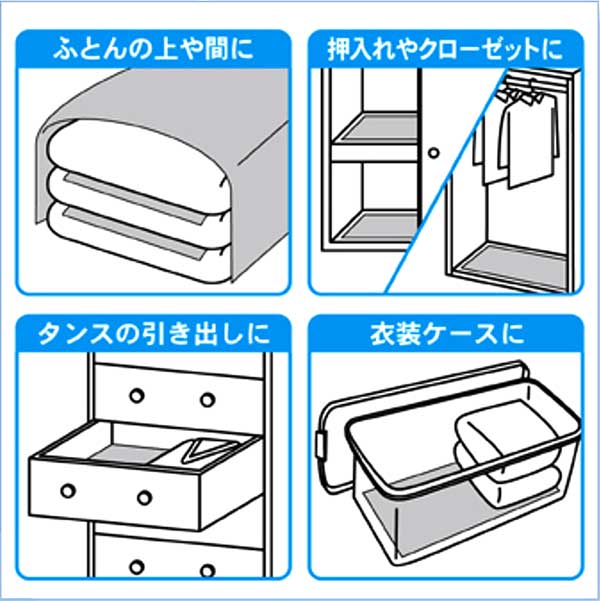 ふとんの上や間に

押入れやクローゼットに

タンスの引き出しに

衣装ケースに