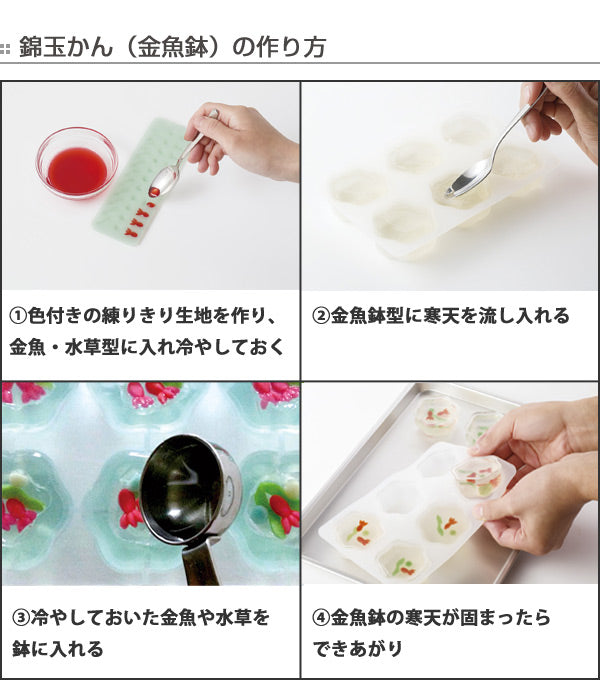 錦玉かん（金魚鉢）の作り方

①色付きの練りきり生地を作り、金魚・水草型に入れ冷やしておく

②金魚鉢型に寒天を流し入れる

③冷やしておいた金魚や水草を鉢に入れる

④金魚鉢の寒天が固まったらできあがり