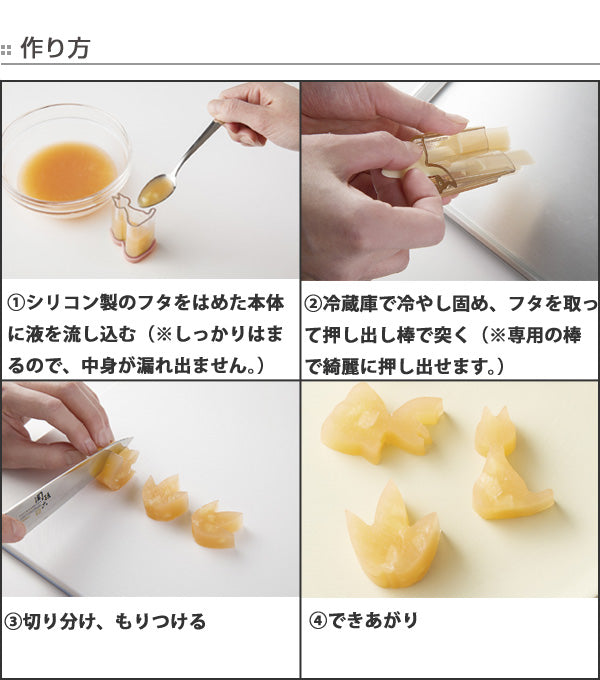 作り方

①シリコン製のフタをはめた本体に液を流し込む（※しっかりはまるので、中身が漏れ出ません。）

②冷蔵庫で冷やし固め、フタを取って押し出し棒で突く（※専用の棒で綺麗に押し出せます。）

③切り分け、もりつける

④できあがり