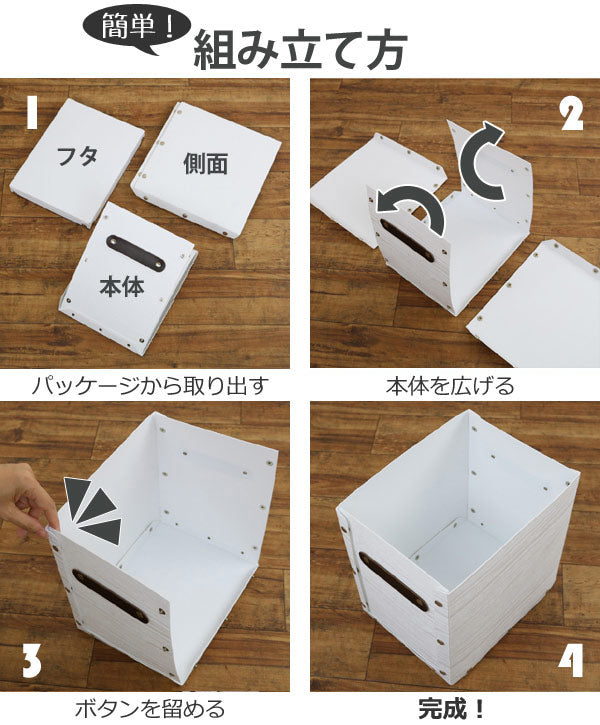 簡単！
組み立て方

1
フタ
側面
本体
パッケージから取り出す

2
本体を広げる

3
ボタンを留める

4
完成！