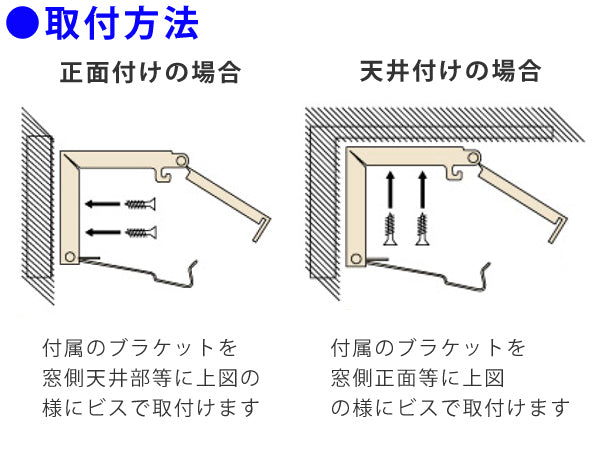 ●取付方法

正面付けの場合

付属のブラケットを窓側天井部等に上図の様にビスで取付けます

天井付けの場合

付属のブラケットを窓側正面等に上図の様にビスで取付けます