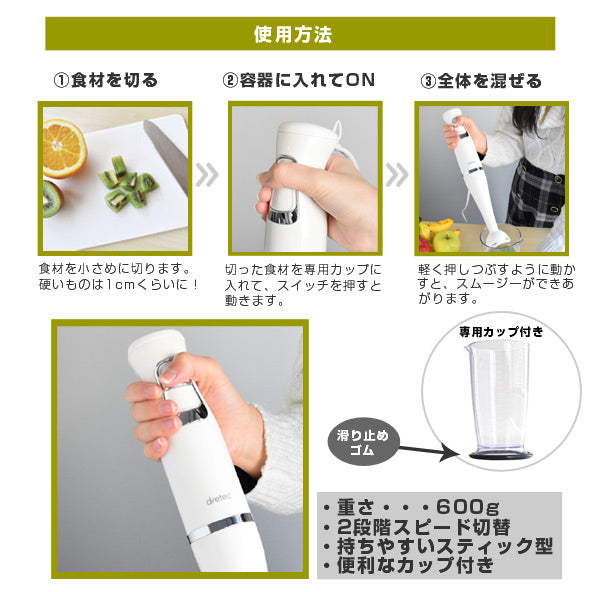 使用方法

①食材を切る

食材を小さめに切ります。硬いものは1cmくらいに！

②容器に入れてON

切った食材を専用カップに入れて、スイッチを押すと動きます。

③全体を混ぜる

軽く押しつぶすように動かすと、スムージーができあがります。

dretec

専用カップ付き

滑り止めゴム

・重さ・・・600g
・2段階スピード切替
・持ちやすいスティック型
・便利なカップ付き