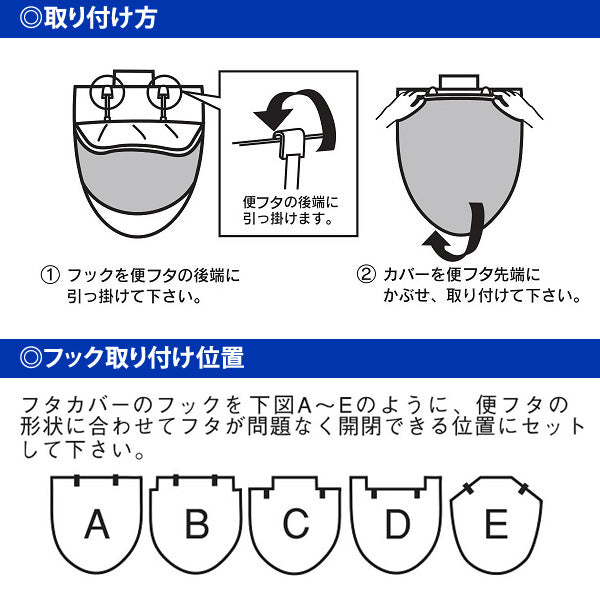 ◎取り付け方

便フタの後端に引っ掛けます。

① フックを便フタの後端に引っ掛けて下さい。

② カバーを便フタ先端にかぶせ、取り付けて下さい。

◎フック取り付け位置

フタカバーのフックを下図A～Eのように、便フタの形状に合わせてフタが問題なく開閉できる位置にセットして下さい。

A B C D E