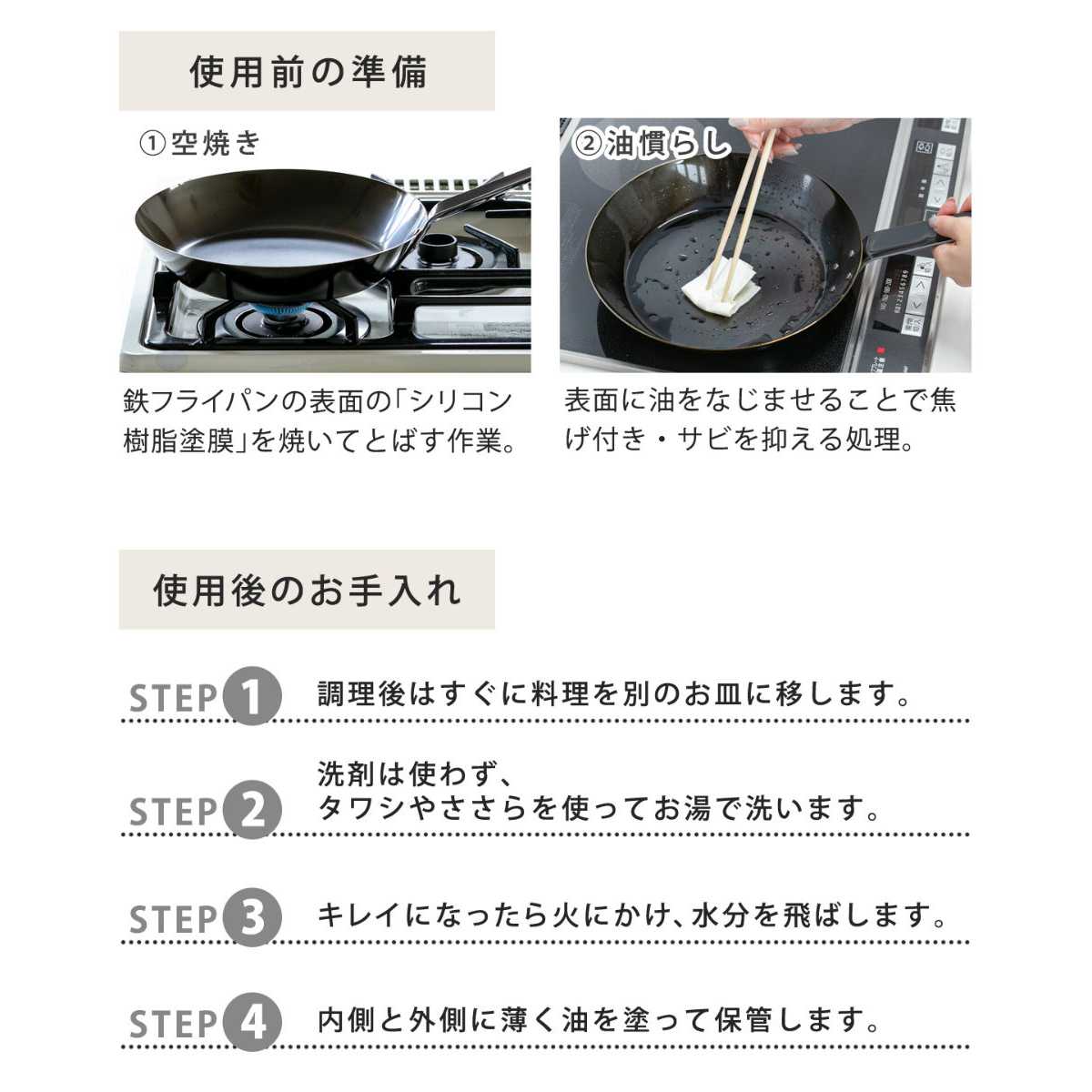 使用前の準備

①空焼き

鉄フライパンの表面の「シリコン樹脂塗膜」を焼いてとばす作業。

②油慣らし

表面に油をなじませることで焦げ付き・サビを抑える処理。

使用後のお手入れ

STEP 1 調理後はすぐに料理を別のお皿に移します。

STEP 2 洗剤は使わず、タワシやささらを使ってお湯で洗います。

STEP 3 キレイになったら火にかけ、水分を飛ばします。

STEP 4 内側と外側に薄く油を塗って保管します。