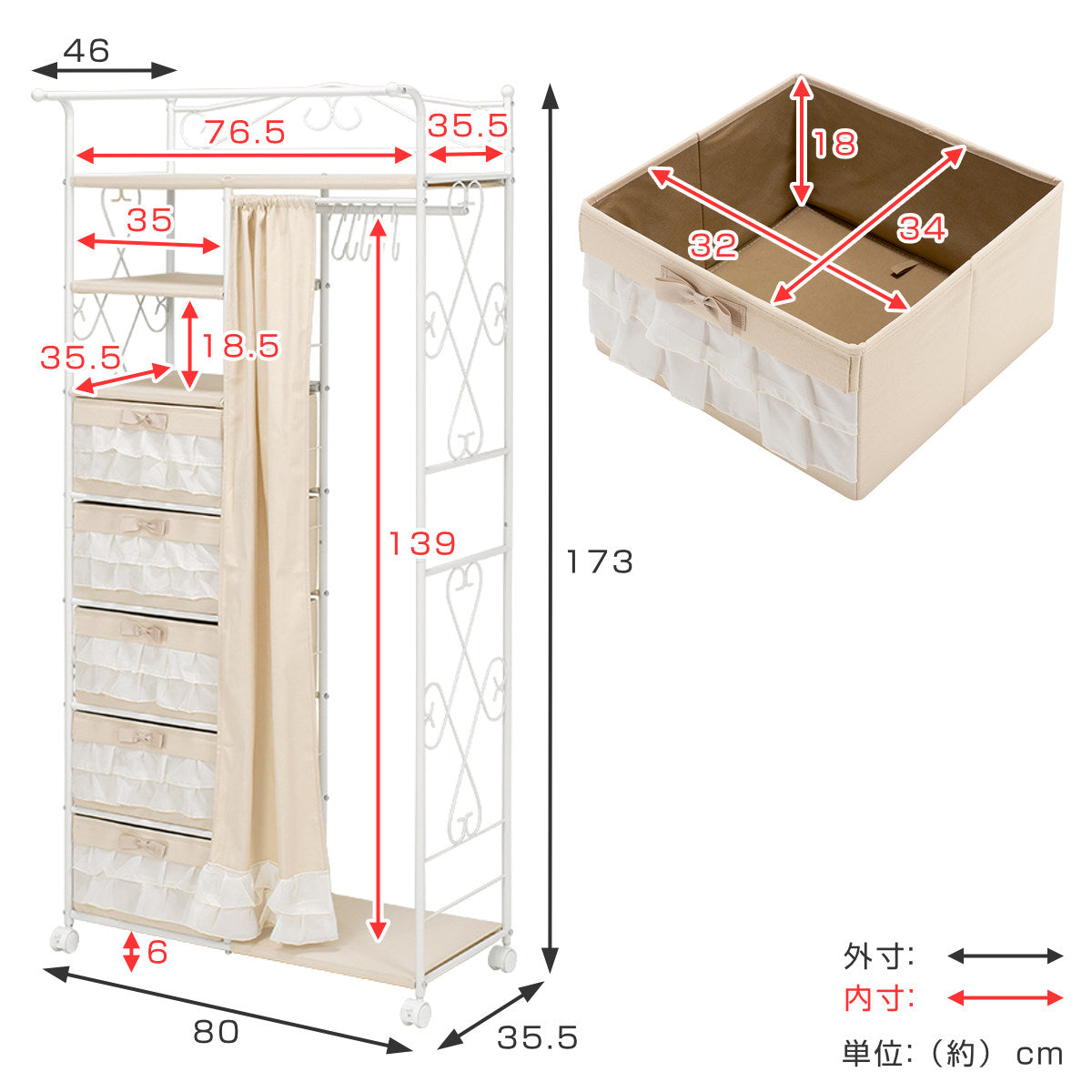 46
76.5
35.5
35
35.5
18.5
139
173
6
80
35.5
18
32
34
外寸:
内寸:
単位:（約） cm