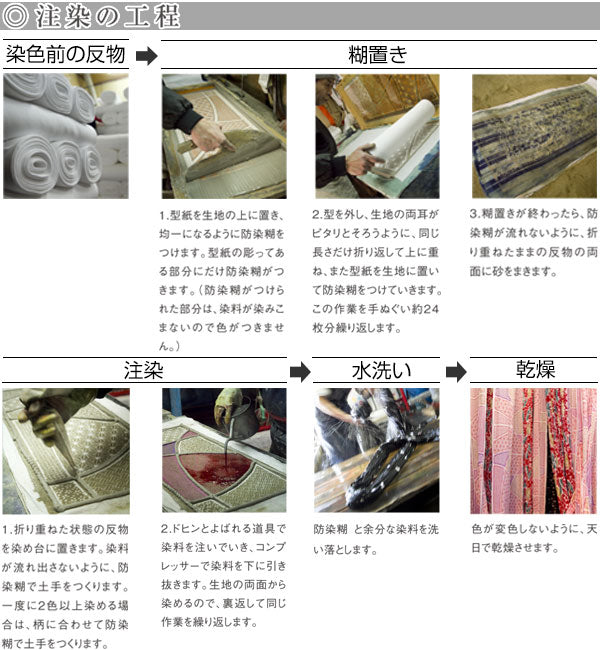 ◎注染の工程

染色前の反物

糊置き

1.型紙を生地の上に置き、均一になるように防染糊をつけます。型紙の彫ってある部分にだけ防染糊がつきます。（防染糊がつけられた部分は、染料が染みこまないので色がつきません。）

2.型を外し、生地の両耳がピタリとそろうように、同じ長さだけ折り返して上に重ね、また型紙を生地に置いて防染糊をつけていきます。この作業を手ぬぐい約24枚分繰り返します。

3.糊置きが終わったら、防染糊が流れないように、折り重ねたままの反物の両面に砂をまきます。

注染

1.折り重ねた状態の反物を染め台に置きます。染料が流れ出さないように、防染糊で土手をつくります。一度に2色以上染める場合は、柄に合わせて防染糊で土手をつくります。

2.ドヒンとよばれる道具で染料を注いでいき、コンプレッサーで染料を下に引き抜きます。生地の両面から染めるので、裏返して同じ作業を繰り返します。

水洗い

防染糊 と余分な染料を洗い落とします。

乾燥

色が変色しないように、天日で乾燥させます。