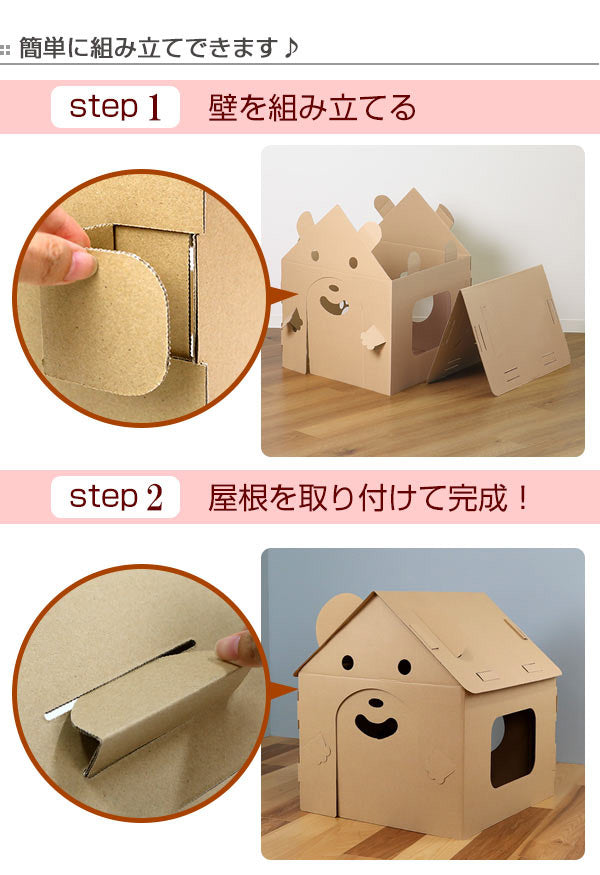 簡単に組み立てできます♪

step 1 壁を組み立てる

step 2 屋根を取り付けて完成！