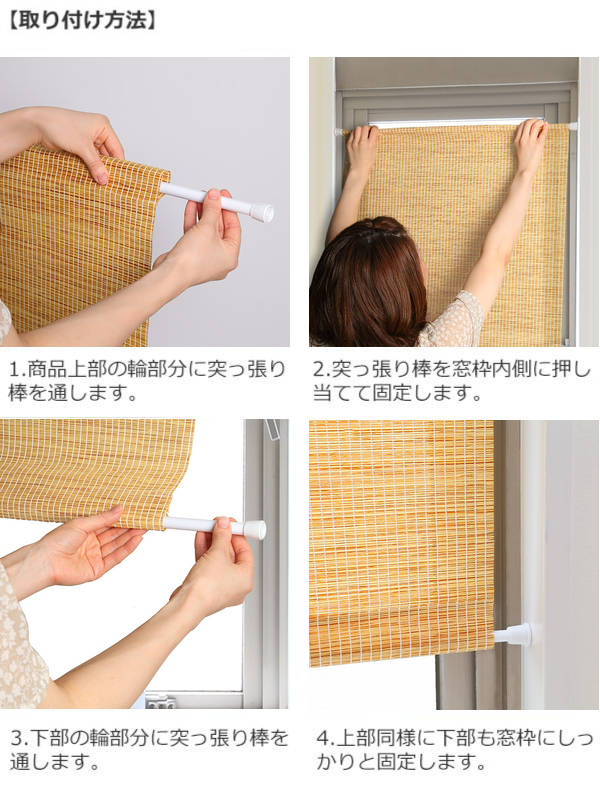 【取り付け方法】

1.商品上部の輪部分に突っ張り棒を通します。

2.突っ張り棒を窓枠内側に押し当てて固定します。

3.下部の輪部分に突っ張り棒を通します。

4.上部同様に下部も窓枠にしっかりと固定します。