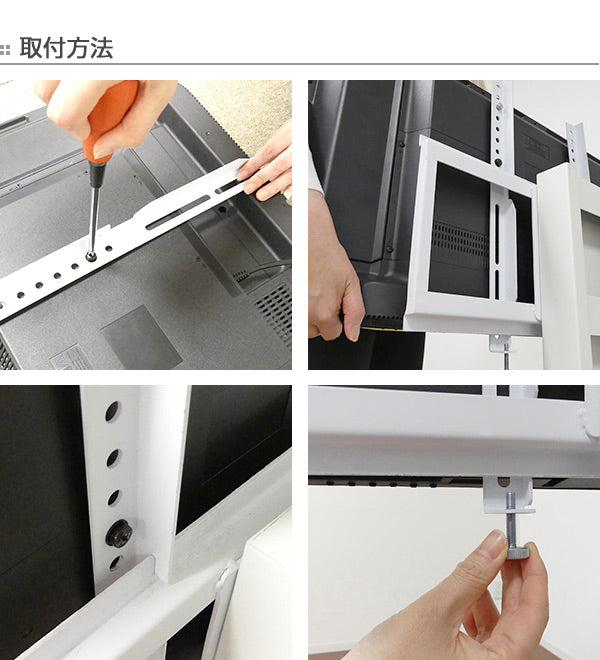 取付方法