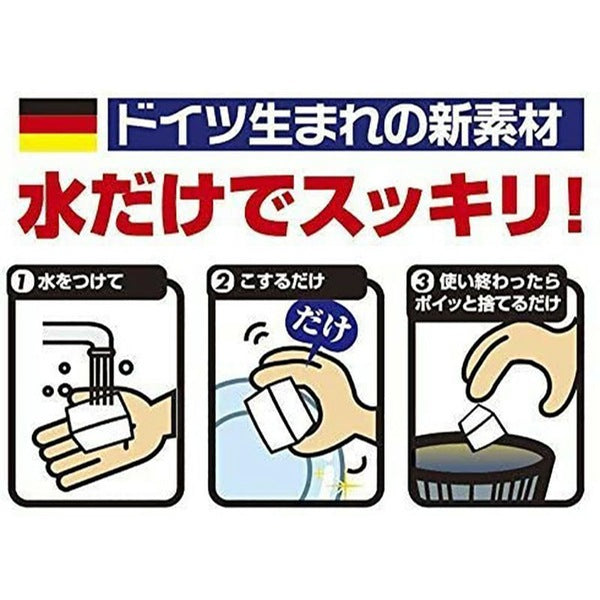 ドイツ生まれの新素材

水だけでスッキリ!

1 水をつけて

2 こするだけ

だけ

3 使い終わったら ポイッと捨てるだけ