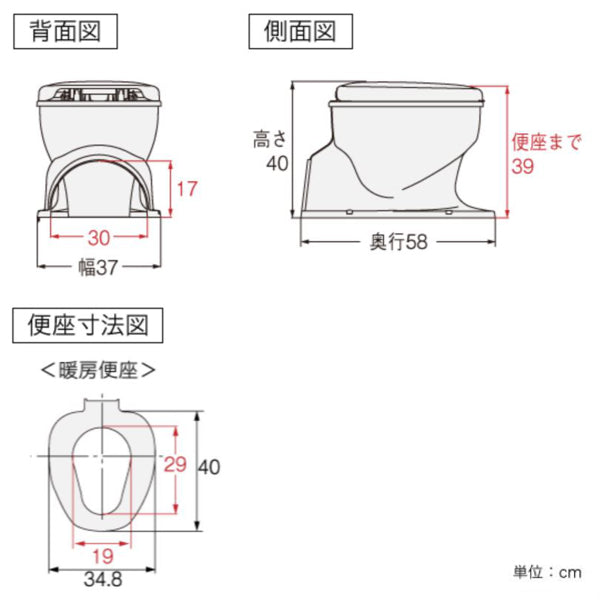 背面図

17

30

幅37

側面図

高さ
40

便座まで
39

奥行58

便座寸法図

＜暖房便座＞

29

40

19

34.8

単位：cm