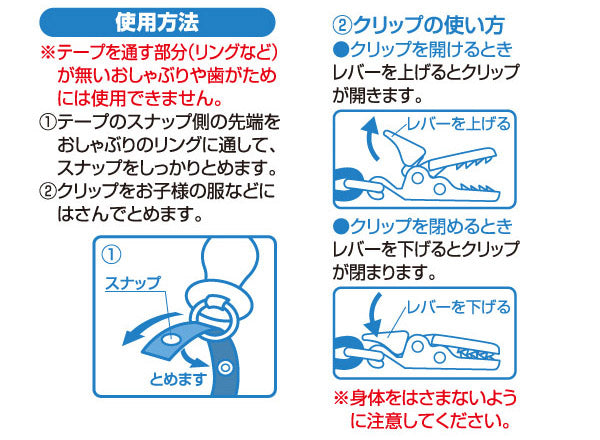 使用方法

※テープを通す部分(リングなど)が無いおしゃぶりや歯がためには使用できません。

①テープのスナップ側の先端をおしゃぶりのリングに通して、スナップをしっかりとめます。

②クリップをお子様の服などにはさんでとめます。

①

スナップ

とめます

②クリップの使い方

●クリップを開けるとき

レバーを上げるとクリップが開きます。

レバーを上げる

●クリップを閉めるとき

レバーを下げるとクリップが閉まります。

レバーを下げる

※身体をはさまないように注意してください。