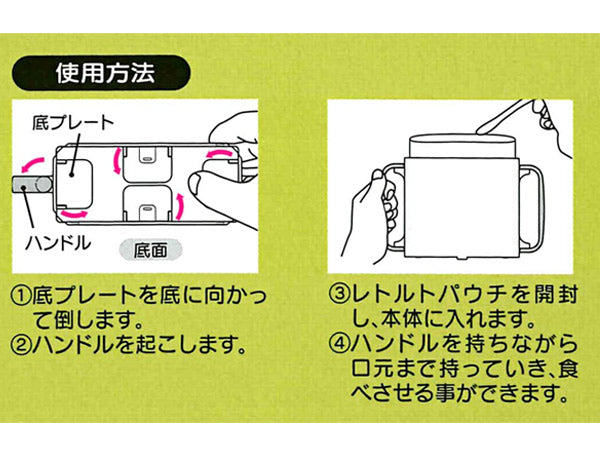 使用方法

底プレート

ハンドル

底面

①底プレートを底に向かって倒します。
②ハンドルを起こします。

③レトルトパウチを開封し、本体に入れます。
④ハンドルを持ちながら口元まで持っていき、食べさせる事ができます。