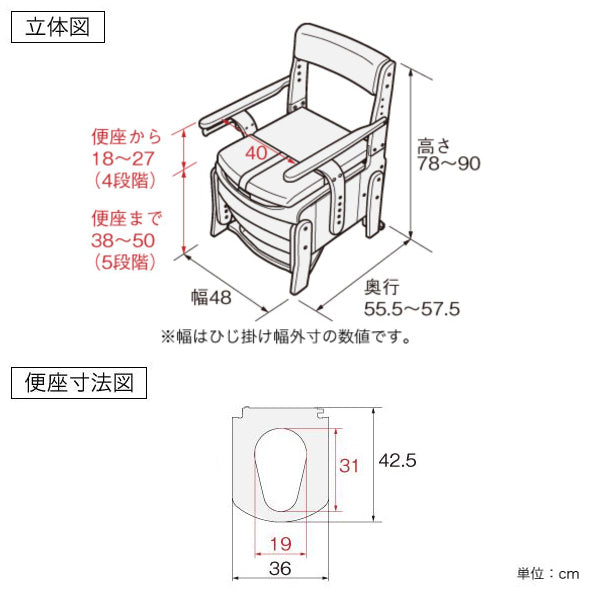 立体図

便座から
18～27
（4段階）

便座まで
38～50
（5段階）

40

高さ
78～90

幅48

奥行
55.5～57.5

※幅はひじ掛け幅外寸の数値です。

便座寸法図

31

42.5

19

36

単位：cm