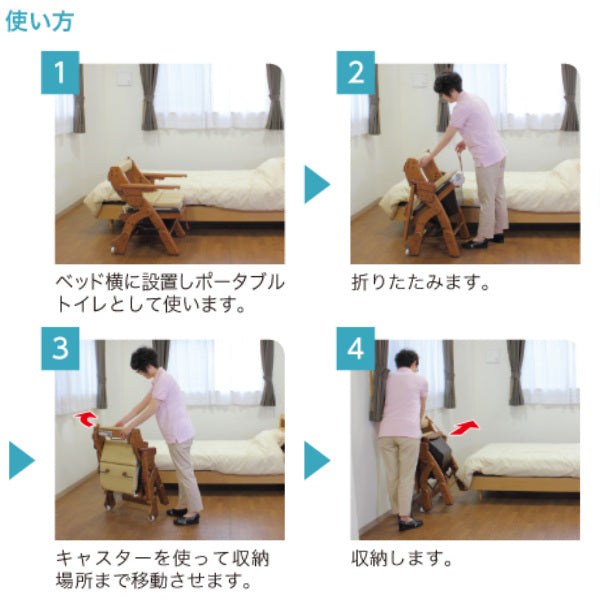 使い方

1

ベッド横に設置しポータブルトイレとして使います。

2

折りたたみます。

3

キャスターを使って収納場所まで移動させます。

4

収納します。