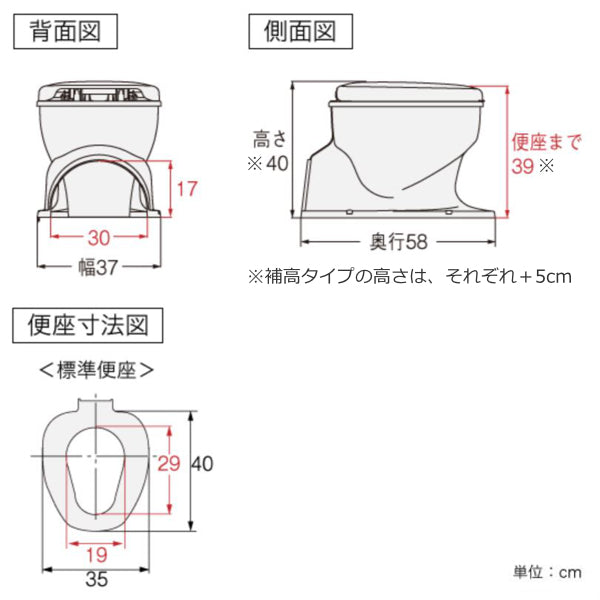 背面図

17

30

幅37

側面図

高さ
※40

便座まで
39※

奥行58

※補高タイプの高さは、それぞれ＋5cm

便座寸法図

＜標準便座＞

29

40

19

35

単位：cm