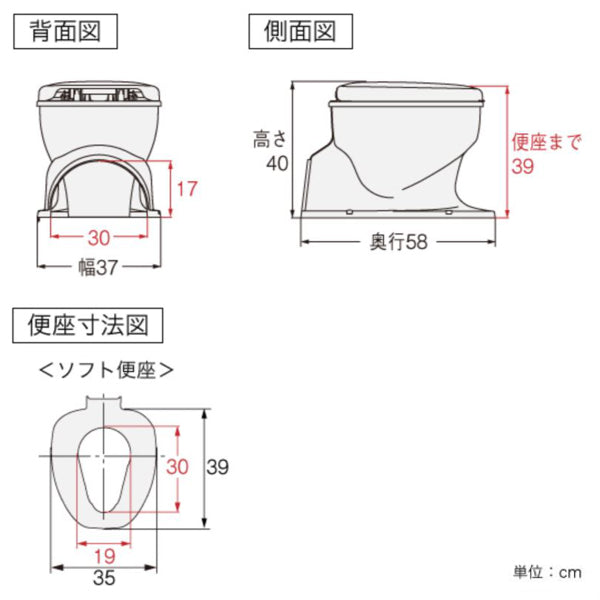 背面図

17

30

幅37

側面図

高さ 40

便座まで 39

奥行58

便座寸法図

＜ソフト便座＞

30

39

19

35

単位：cm