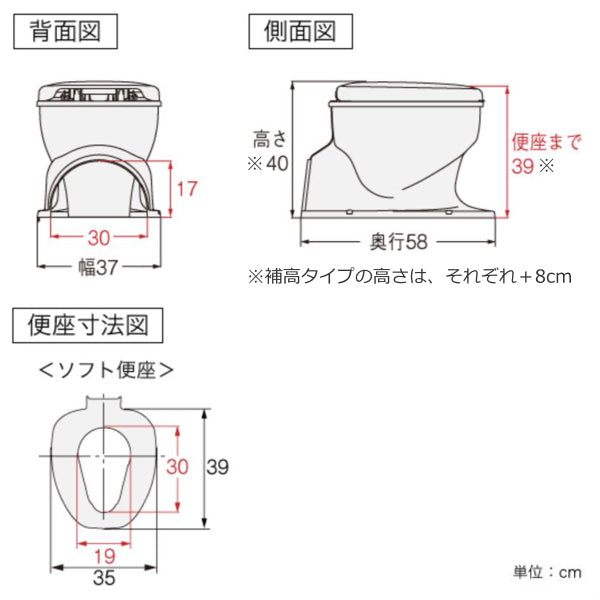 背面図

17

30

幅37

側面図

高さ
※40

便座まで
39※

奥行58

※補高タイプの高さは、それぞれ＋8cm

便座寸法図

＜ソフト便座＞

30

39

19

35

単位：cm