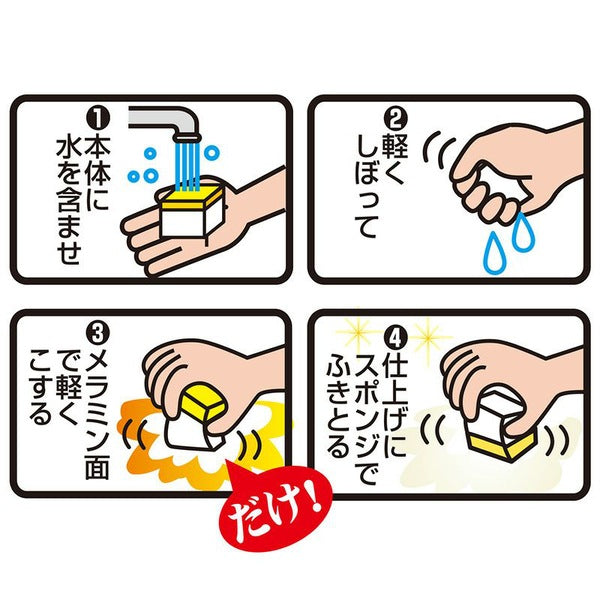 ❶本体に水を含ませ

❷軽くしぼって

❸メラミン面で軽くこする

だけ!

❹仕上げにスポンジでふきとる