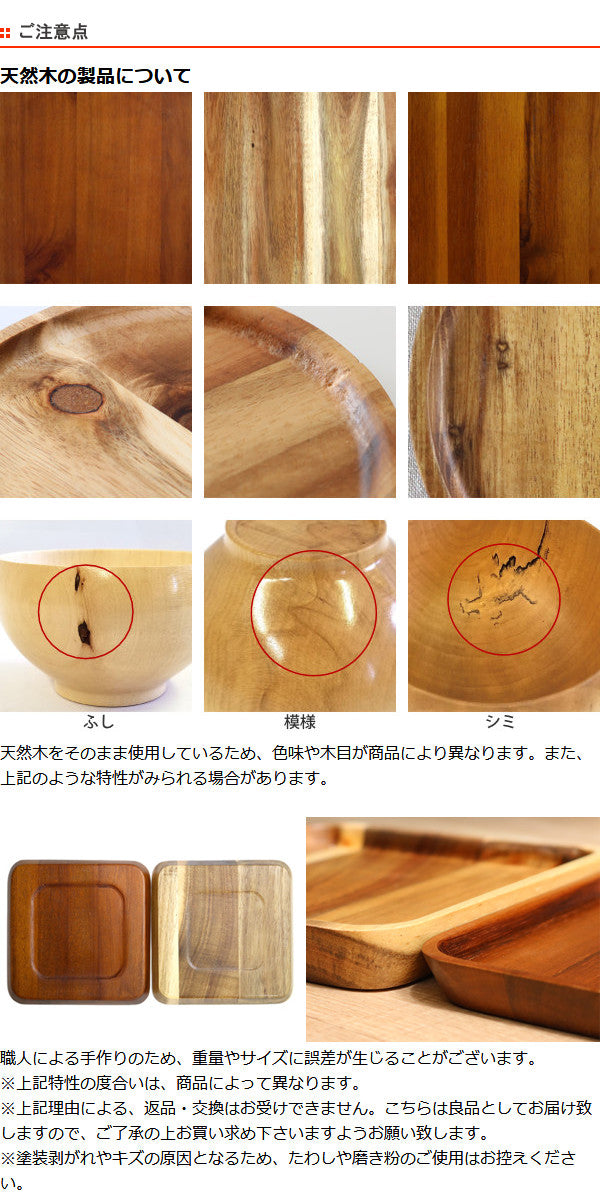 ご注意点

天然木の製品について

ふし

模様

シミ

天然木をそのまま使用しているため、色味や木目が商品により異なります。また、上記のような特性がみられる場合があります。

職人による手作りのため、重量やサイズに誤差が生じることがございます。
※上記特性の度合いは、商品によって異なります。
※上記理由による、返品・交換はお受けできません。こちらは良品としてお届け致しますので、ご了承の上お買い求め下さいますようお願い致します。
※塗装剥がれやキズの原因となるため、たわしや磨き粉のご使用はお控えください。