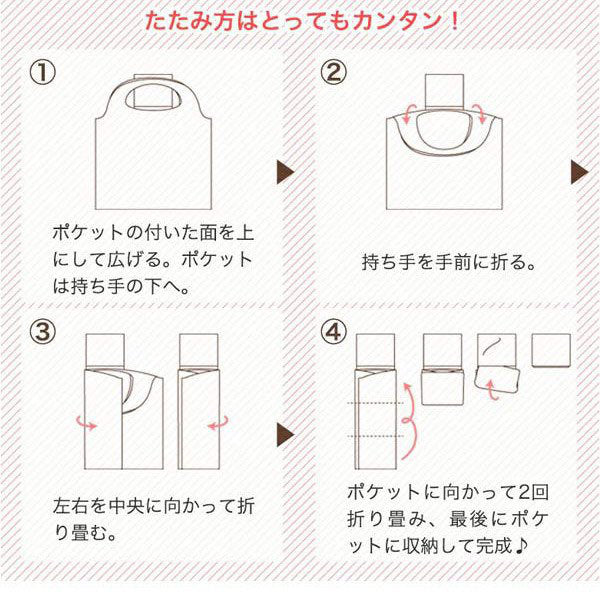 たたみ方はとってもカンタン！

①

ポケットの付いた面を上にして広げる。ポケットは持ち手の下へ。

②

持ち手を手前に折る。

③

左右を中央に向かって折り畳む。

④

ポケットに向かって2回折り畳み、最後にポケットに収納して完成♪