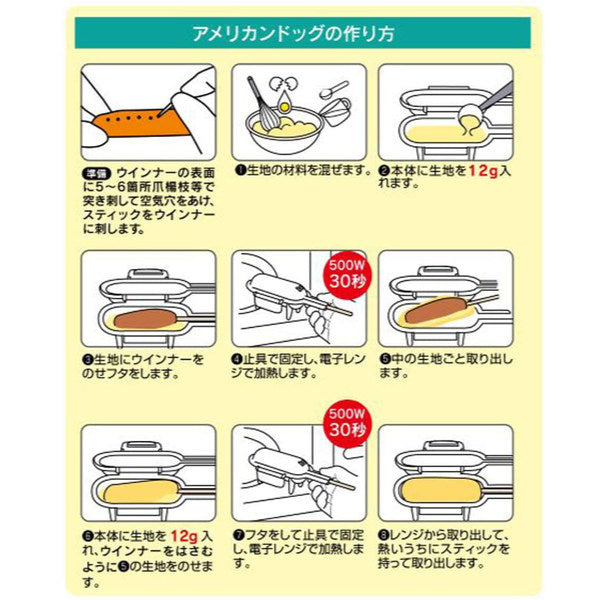 アメリカンドッグの作り方

準備 ウインナーの表面に5～6箇所爪楊枝等で突き刺して空気穴をあけ、スティックをウインナーに刺します。

❶生地の材料を混ぜます。

❷本体に生地を12g入れます。

❸生地にウインナーをのせフタをします。

500W 30秒

❹止具で固定し、電子レンジで加熱します。

❺中の生地ごと取り出します。

❻本体に生地を12g入れ、ウインナーをはさむように❺の生地をのせます。

500W 30秒

❼フタをして止具で固定し、電子レンジで加熱します。

❽レンジから取り出して、熱いうちにスティックを持って取り出します。