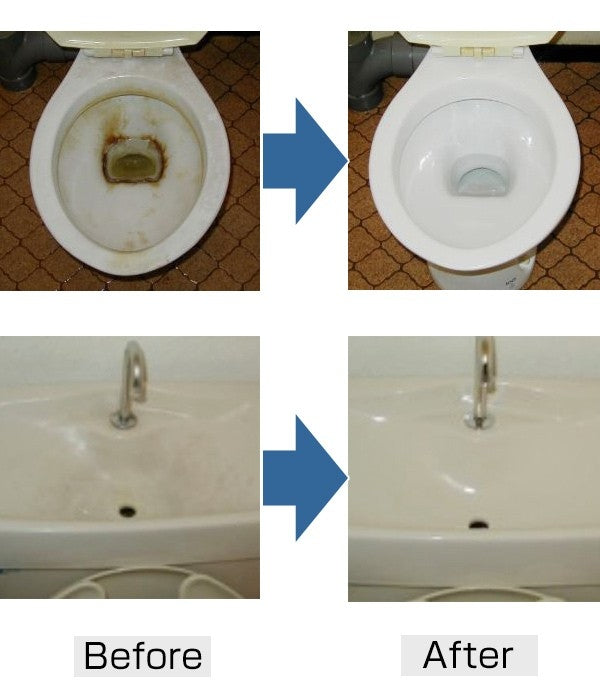 Before

After