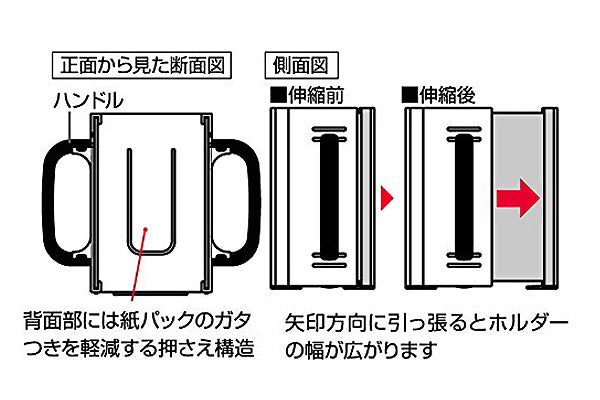 正面から見た断面図

ハンドル

背面部には紙パックのガタつきを軽減する押さえ構造

側面図

■伸縮前

■伸縮後

矢印方向に引っ張るとホルダーの幅が広がります