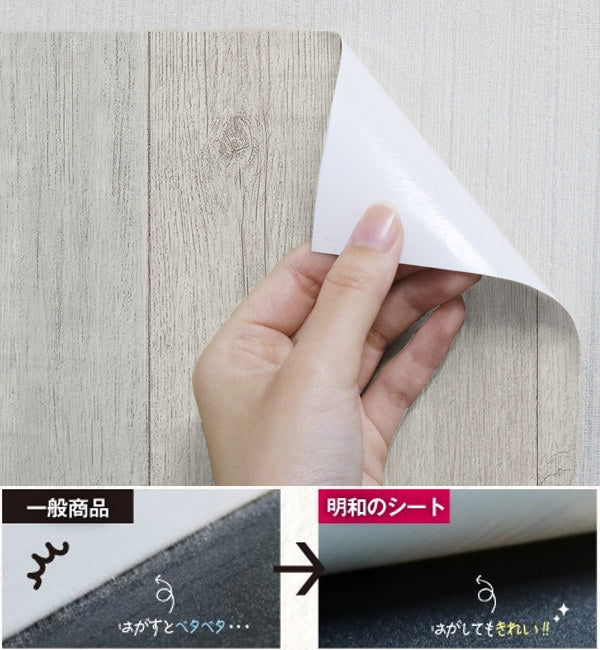 一般商品

はがすとベタベタ・・・

明和のシート

はがしてもきれい!!