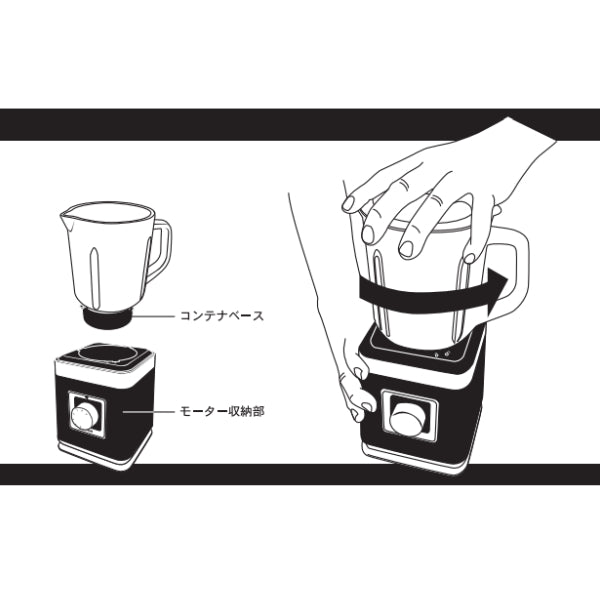 コンテナベース

モーター収納部