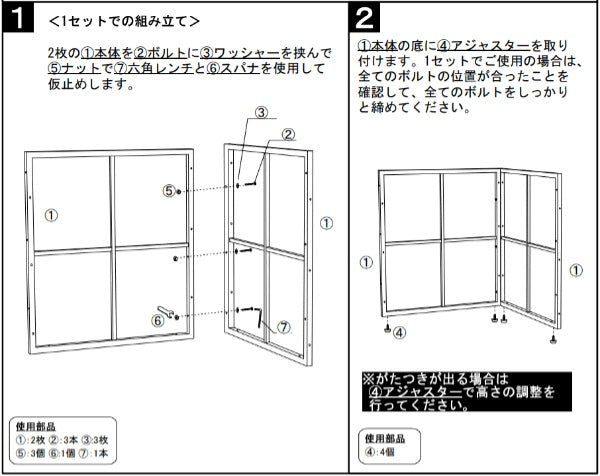 1

<1セットでの組み立て>

2枚の①本体を②ボルトに③ワッシャーを挟んで⑤ナットで⑦六角レンチと⑥スパナを使用して仮止めします。

③
②
⑤
①
①
⑥
⑦

使用部品
①:2枚 ②:3本 ③:3枚
⑤:3個 ⑥:1個 ⑦:1本

2

①本体の底に④アジャスターを取り付けます。1セットでご使用の場合は、全てのボルトの位置が合ったことを確認して、全てのボルトをしっかりと締めてください。

①
①
④

※がたつきが出る場合は④アジャスターで高さの調整を行ってください。

使用部品
④:4個