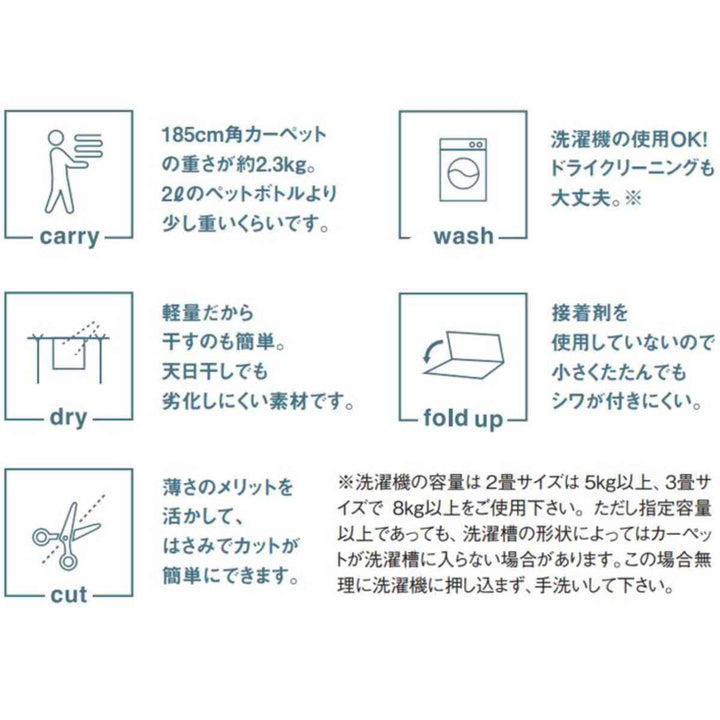 carry

185cm角カーペットの重さが約2.3kg。2ℓのペットボトルより少し重いくらいです。

wash

洗濯機の使用OK! ドライクリーニングも大丈夫。※

dry

軽量だから干すのも簡単。天日干しでも劣化しにくい素材です。

fold up

接着剤を使用していないので小さくたたんでもシワが付きにくい。

cut

薄さのメリットを活かして、はさみでカットが簡単にできます。

※洗濯機の容量は 2畳サイズは 5kg以上、3畳サイズで 8kg以上をご使用下さい。ただし指定容量以上であっても、洗濯槽の形状によってはカーペットが洗濯槽に入らない場合があります。この場合無理に洗濯機に押し込まず、手洗いして下さい。