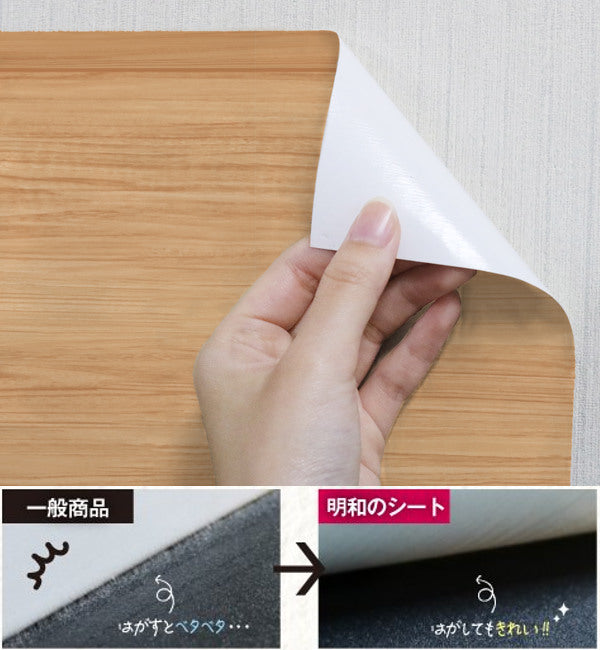 一般商品

はがすとベタベタ・・・

明和のシート

はがしてもきれい!!