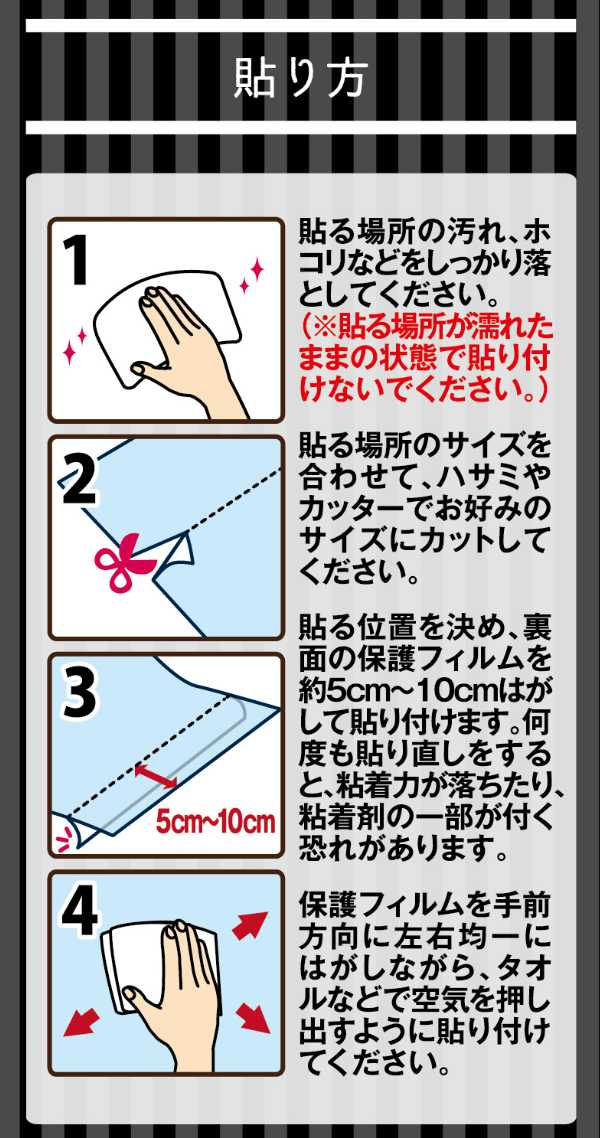 貼り方

1

貼る場所の汚れ、ホコリなどをしっかり落としてください。
（※貼る場所が濡れたままの状態で貼り付けないでください。）

2

貼る場所のサイズを合わせて、ハサミやカッターでお好みのサイズにカットしてください。

3

5cm~10cm

貼る位置を決め、裏面の保護フィルムを約5cm~10cmはがして貼り付けます。何度も貼り直しをすると、粘着力が落ちたり、粘着剤の一部が付く恐れがあります。

4

保護フィルムを手前方向に左右均一にはがしながら、タオルなどで空気を押し出すように貼り付けてください。