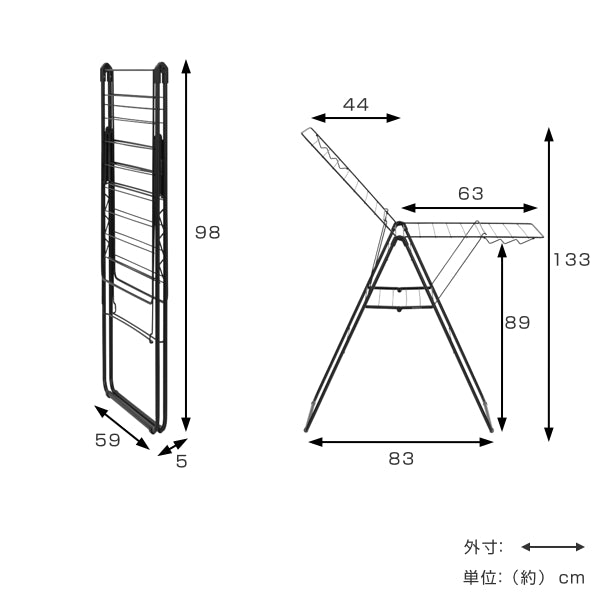 98

59

5

44

63

133

89

83

外寸:

単位:（約） cm