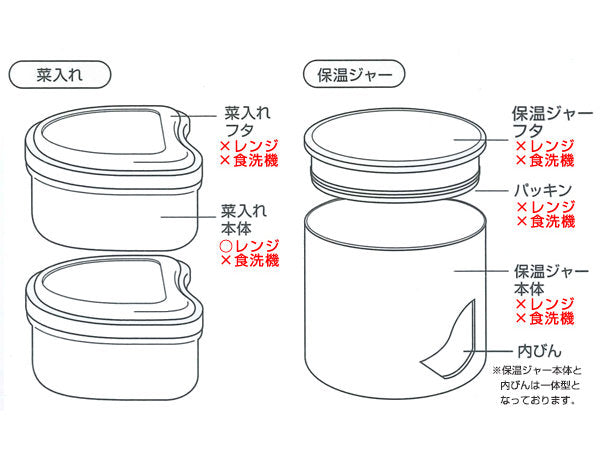 菜入れ

菜入れ
フタ
×レンジ
×食洗機

菜入れ
本体
○レンジ
×食洗機

保温ジャー

保温ジャー
フタ
×レンジ
×食洗機

パッキン
×レンジ
×食洗機

保温ジャー
本体
×レンジ
×食洗機

内びん
※保温ジャー本体と内びんは一体型となっております。